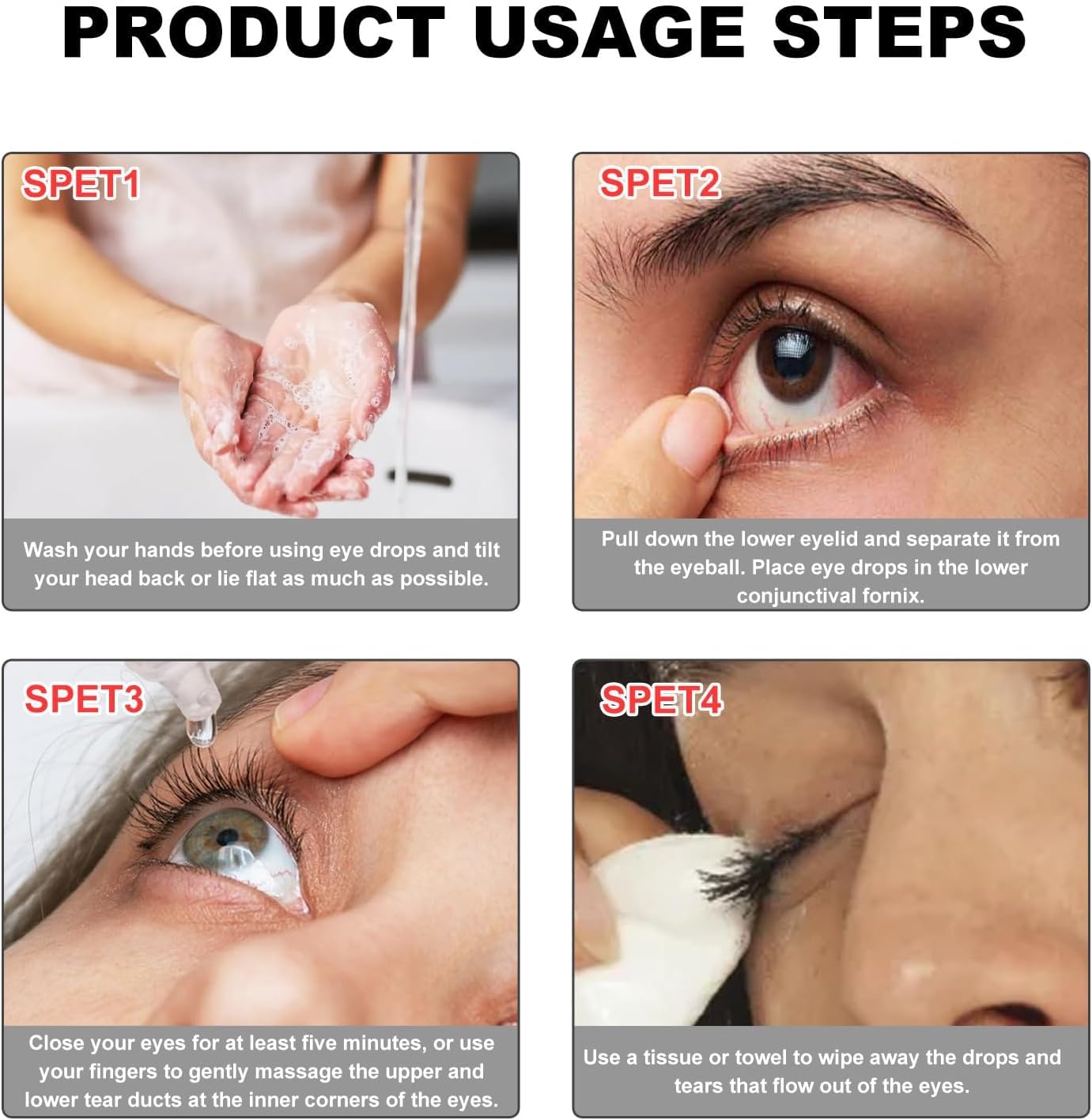 PRODUCT USAGE STEPS

SPET1

Wash your hands before using eye drops and tilt your head back or lie flat as much as possible.

SPET2

Pull down the lower eyelid and separate it from the eyeball. Place eye drops in the lower conjunctival fornix.

SPET3

Close your eyes for at least five minutes, or use your fingers to gently massage the upper and lower tear ducts at the inner corners of the eyes.

SPET4

Use a tissue or towel to wipe away the drops and tears that flow out of the eyes.