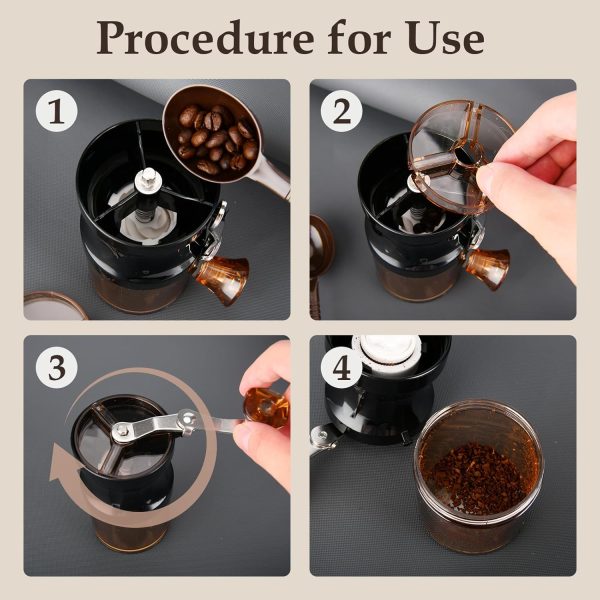 Procedure for Use

1

2

3

4