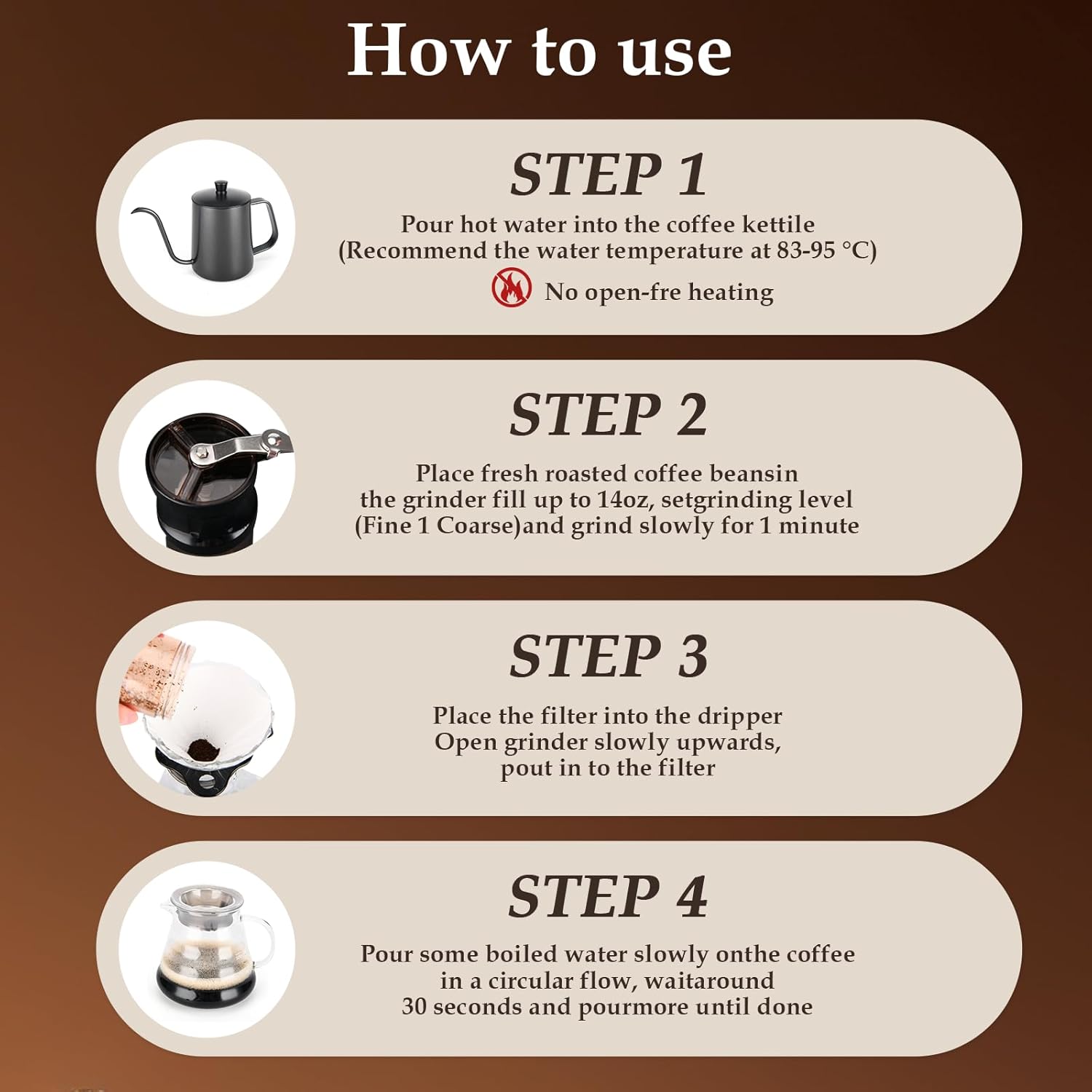 How to use

STEP 1

Pour hot water into the coffee kettile
(Recommend the water temperature at 83-95 °C)

No open-fre heating

STEP 2

Place fresh roasted coffee beansin
the grinder fill up to 14oz, setgrinding level
(Fine 1 Coarse)and grind slowly for 1 minute

STEP 3

Place the filter into the dripper
Open grinder slowly upwards,
pout in to the filter

STEP 4

Pour some boiled water slowly onthe coffee
in a circular flow, waitaround
30 seconds and pourmore until done