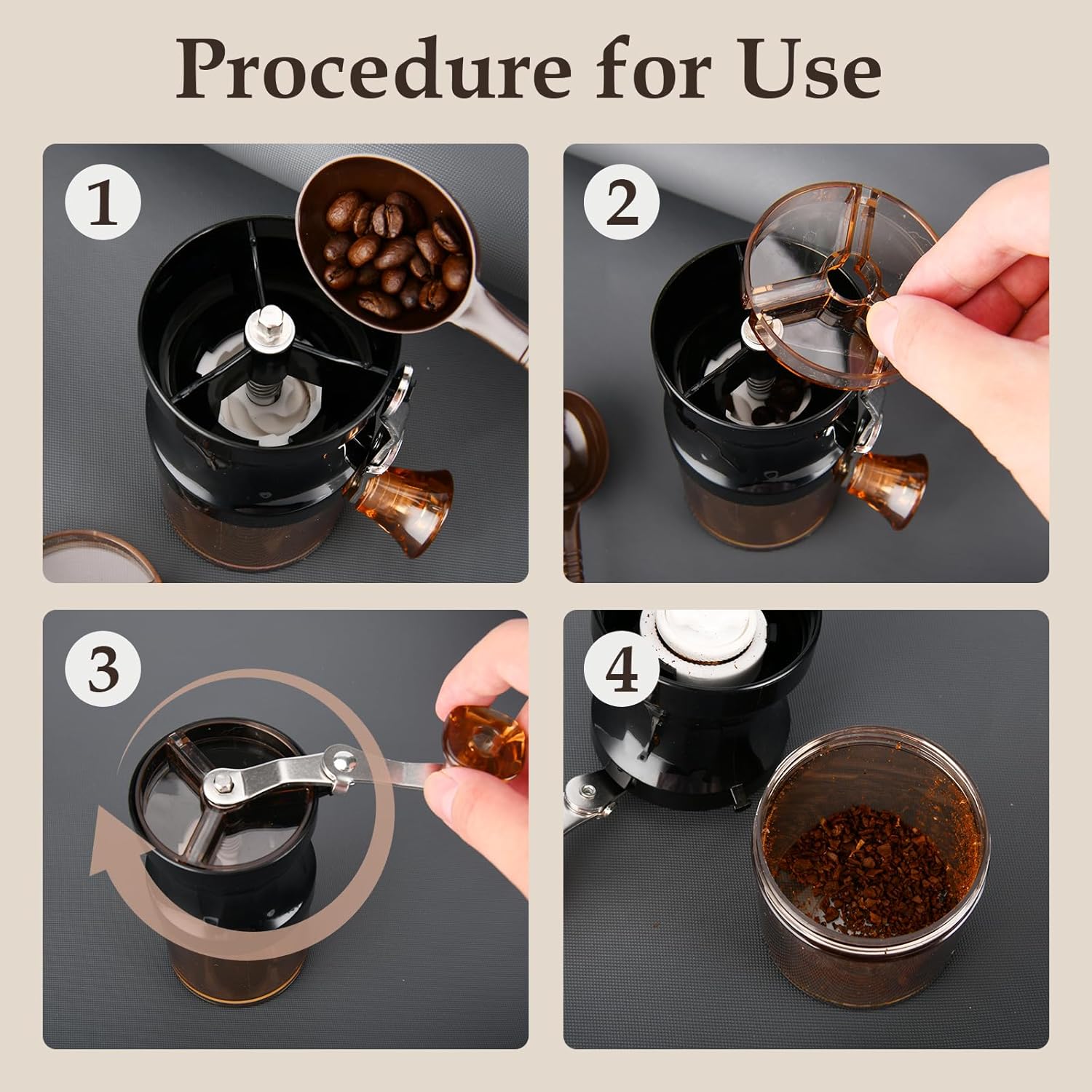 Procedure for Use

1

2

3

4